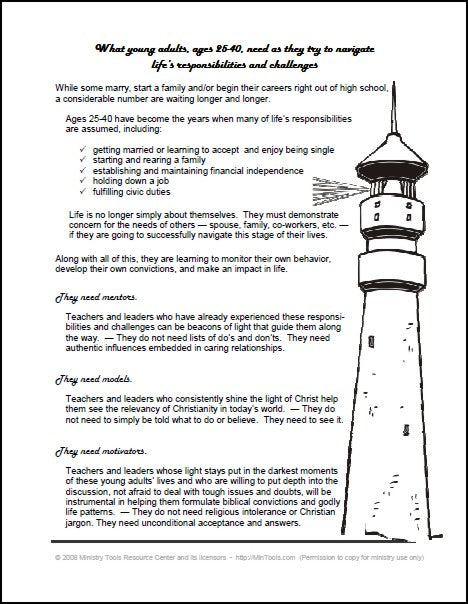 What young adults, ages 25-40, need as they try to navigate life's responsibilities and challenges

While some marry, start a family and/or begin their careers right out of high school, a considerable number are waiting longer and longer.

Ages 25-40 have become the years when many of life's responsibilities are assumed, including:

✓ getting married or learning to accept and enjoy being single
✓ starting and rearing a family
✓ establishing and maintaining financial independence
✓ holding down a job
✓ fulfilling civic duties

Life is no longer simply about themselves. They must demonstrate concern for the needs of others — spouse, family, co-workers, etc. — if they are going to successfully navigate this stage of their lives.

Along with all of this, they are learning to monitor their own behavior, develop their own convictions, and make an impact in life.

They need mentors.

Teachers and leaders who have already experienced these responsibilities and challenges can be beacons of light that guide them along the way. — They do not need lists of do's and don'ts. They need authentic influences embedded in caring relationships.

They need models.

Teachers and leaders who consistently shine the light of Christ help them see the relevancy of Christianity in today's world. — They do not need to simply be told what to do or believe. They need to see it.

They need motivators.

Teachers and leaders whose light stays put in the darkest moments of these young adults' lives and who are willing to put depth into the discussion, not afraid to deal with tough issues and doubts, will be instrumental in helping them formulate biblical convictions and godly life patterns. — They do not need religious intolerance or Christian jargon. They need unconditional acceptance and answers.

© 2008 Ministry Tools Resource Center and its licensors - http://MinTools.com (Permission to copy for ministry use only)